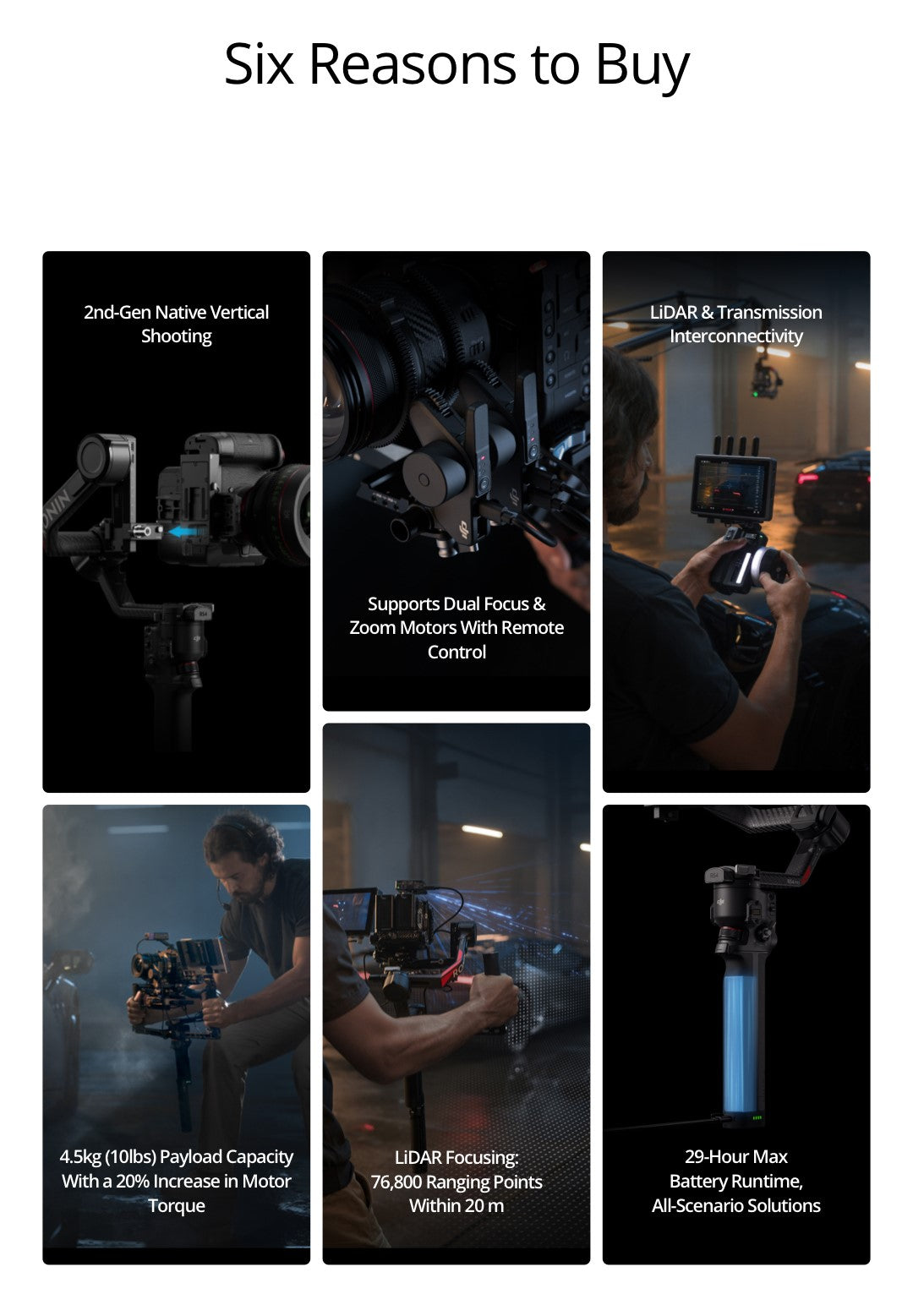 Six Reasons to Buy

2nd-Gen Native Vertical Shooting

Supports Dual Focus & Zoom Motors With Remote Control

LiDAR & Transmission Interconnectivity

4.5kg (10lbs) Payload Capacity With a 20% Increase in Motor Torque

LiDAR Focusing: 76,800 Ranging Points Within 20 m

29-Hour Max Battery Runtime, All-Scenario Solutions